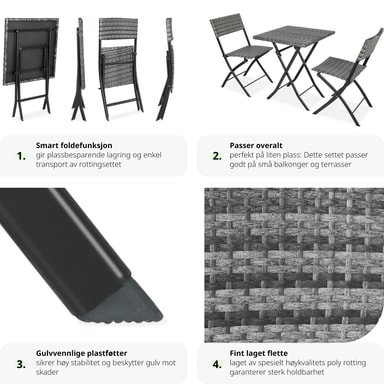 1. Smart foldefunksjon
gir plassbesparende lagring og enkel transport av rottingsettet

2. Passer overalt
perfekt på liten plass: Dette settet passer godt på små balkonger og terrasser

3. Gulvvennlige plastføtter
sikrer høy stabilitet og beskytter gulv mot skader

4. Fint laget flette
laget av spesielt høykvalitets poly rotting garanterer sterk holdbarhet