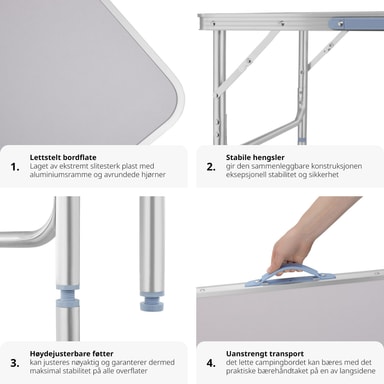 1. Lettstelt bordflate
Laget av ekstremt slitesterk plast med aluminiumsramme og avrundede hjørner

2. Stabile hengsler
gir den sammenleggbare konstruksjonen eksepsjonell stabilitet og sikkerhet

3. Høydejusterbare føtter
kan justeres nøyaktig og garanterer dermed maksimal stabilitet på alle overflater

4. Uanstrengt transport
det lette campingbordet kan bæres med det praktiske bærehåndtaket på en av langsidene