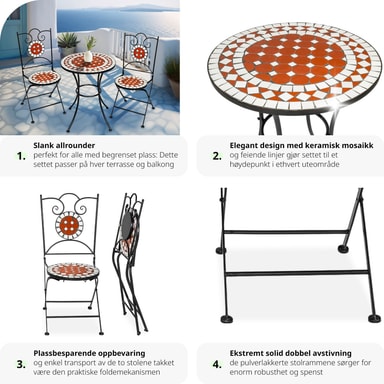 1. Slank allrounder
perfekt for alle med begrenset plass: Dette settet passer på hver terrasse og balkong

2. Elegant design med keramisk mosaikk
og feiende linjer gjør settet til et høydepunkt i ethvert uteområde

3. Plassbesparende oppbevaring
og enkel transport av de to stolene takket være den praktiske foldemekanismen

4. Ekstremt solid dobbel avstivning
de pulverlakkerte stolrammene sørger for enorm robusthet og spenst