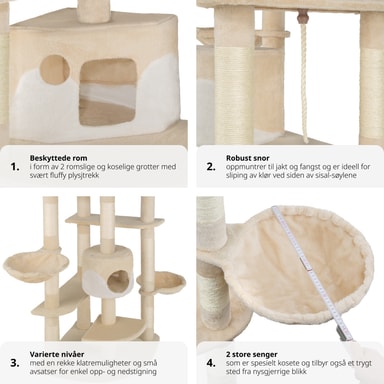 1. Beskyttede rom
i form av 2 romslige og koselige grotter med svært fluffy plysjtrekk

2. Robust snor
oppmuntrer til jakt og fangst og er ideell for sliping av klør ved siden av sisal-søylene

3. Varierte nivåer
med en rekke klatremuligheter og små avsatser for enkel opp- og nedstigning

4. 2 store senger
som er spesielt kosete og tilbyr også et trygt sted fra nysgjerrige blikk