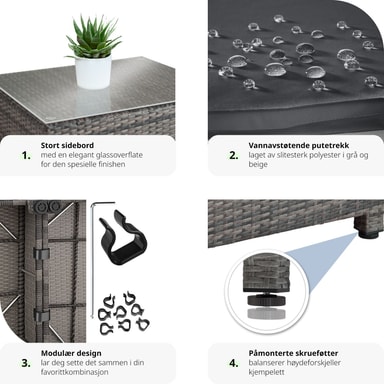 1. Stort sidebord
med en elegant glassoverflate for den spesielle finishen

2. Vannavstøtende putetrekk
laget av slitesterk polyester i grå og beige

3. Modulær design
lar deg sette det sammen i din favorittkombinasjon

4. Påmonterte skrueføtter
balanserer høydeforskjeller kjempelett