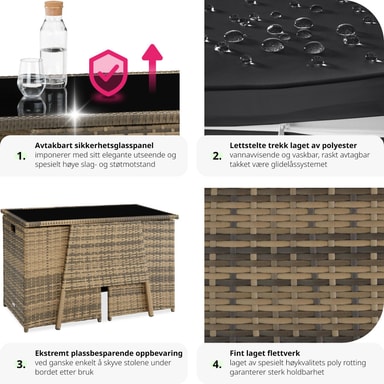 1. Avtakbart sikkerhetsglasspanel
imponerer med sitt elegante utseende og spesielt høye slag- og støtmotstand

2. Lettstelte trekk laget av polyester
vannavvisende og vaskbar, raskt avtagbar takket være glidelåssystemet

3. Ekstremt plassbesparende oppbevaring
ved ganske enkelt å skyve stolene under bordet etter bruk

4. Fint laget flettverk
laget av spesielt høykvalitets poly rotting garanterer sterk holdbarhet