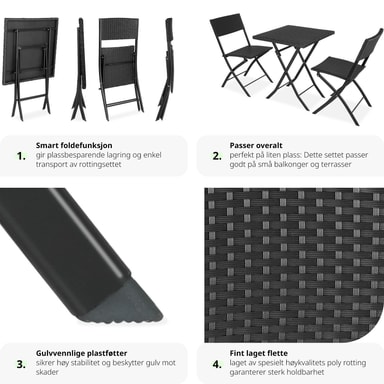 1. Smart foldefunksjon
gir plassbesparende lagring og enkel transport av rottingsettet

2. Passer overalt
perfekt på liten plass: Dette settet passer godt på små balkonger og terrasser

3. Gulvvennlige plastføtter
sikrer høy stabilitet og beskytter gulv mot skader

4. Fint laget flette
laget av spesielt høykvalitets poly rotting garanterer sterk holdbarhet