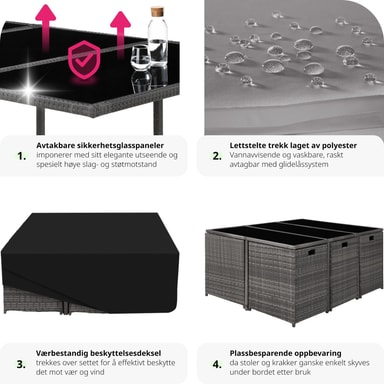 1. Avtakbare sikkerhetsglasspaneler
imponerer med sitt elegante utseende og spesielt høye slag- og støtmotstand

2. Lettstelte trekk laget av polyester
Vannavvisende og vaskbare, raskt avtagbar med glidelåssystem

3. Værbestandig beskyttelsesdeksel
trekkes over settet for å effektivt beskytte det mot vær og vind

4. Plassbesparende oppbevaring
da stoler og krakker ganske enkelt skyves under bordet etter bruk