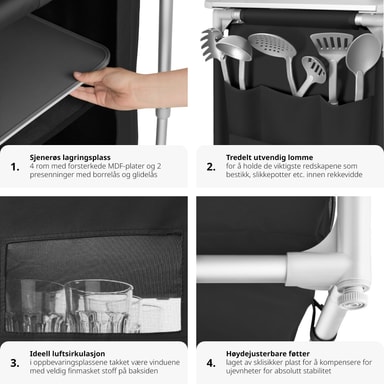 1. Sjenerøs lagringsplass
4 rom med forsterkede MDF-plater og 2 presenninger med borrelås og glidelås

2. Tredelt utvendig lomme
for å holde de viktigste redskapene som bestikk, slikkepotter etc. innen rekkevidde

3. Ideell luftsirkulasjon
i oppbevaringsplassene takket være vinduene med veldig finmasket stoff på baksiden

4. Høydejusterbare føtter
laget av sklisikker plast for å kompensere for ujevnheter for absolutt stabilitet