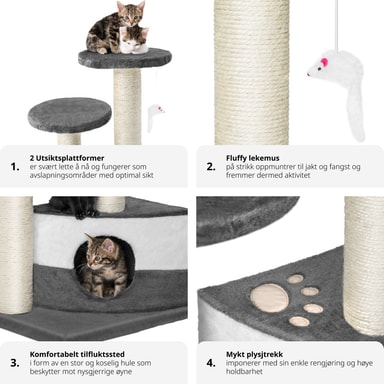 1. 2 Utsiktsplattformer
er svært lette å nå og fungerer som avslapningsområder med optimal sikt

2. Fluffy lekemus
på strikk oppmuntrer til jakt og fangst og fremmer dermed aktivitet

3. Komfortabelt tilfluktssted
i form av en stor og koselig hule som beskytter mot nysgjerrige øyne

4. Mykt plysjtrekk
imponerer med sin enkle rengjøring og høye holdbarhet