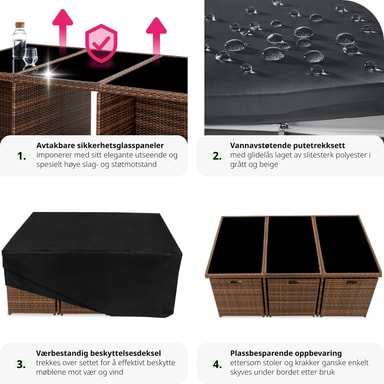 1. Avtakbare sikkerhetsglasspaneler
imponerer med sitt elegante utseende og spesielt høye slag- og støtmotstand

2. Vannavstøtende putetrekksett
med glidelås laget av slitesterk polyester i grått og beige

3. Værbestandig beskyttelsesdeksel
trekkes over settet for å effektivt beskytte møblene mot vær og vind

4. Plassbesparende oppbevaring
ettersom stoler og krakker ganske enkelt skyves under bordet etter bruk