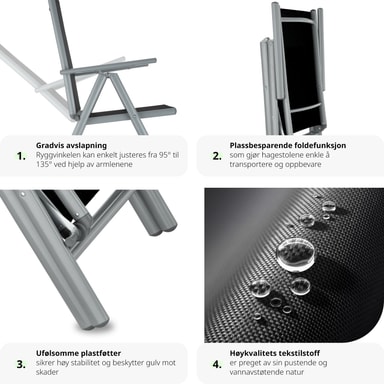 1.
Gradvis avslapning
Ryggvinkelen kan enkelt justeres fra 95° til 135° ved hjelp av armlenene

2.
Plassbesparende foldefunksjon
som gjør hagestolene enkle å transportere og oppbevare

3.
Ufølsomme plastføtter
sikrer høy stabilitet og beskytter gulv mot skader

4.
Høykvalitets tekstilstoff
er preget av sin pustende og vannavstøtende natur