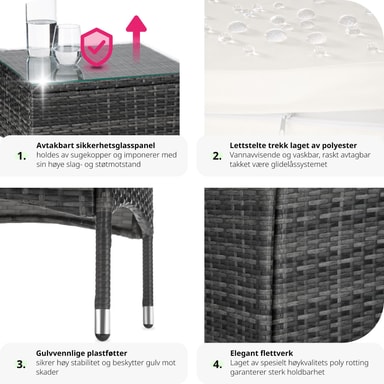 1. Avtakbart sikkerhetsglasspanel
holdes av sugekopper og imponerer med sin høye slag- og støtmotstand

2. Lettstelte trekk laget av polyester
Vannavvisende og vaskbar, raskt avtagbar takket være glidelåssystemet

3. Gulvvennlige plastføtter
sikrer høy stabilitet og beskytter gulv mot skader

4. Elegant flettverk
Laget av spesielt høykvalitets poly rotting garanterer sterk holdbarhet