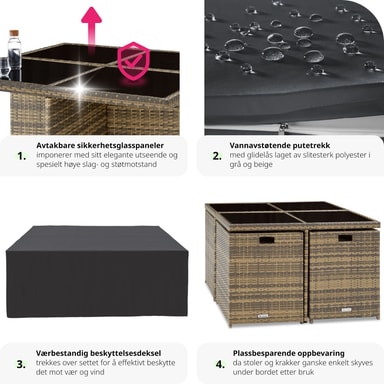 1. Avtakbare sikkerhetsglasspaneler
imponerer med sitt elegante utseende og spesielt høye slag- og støtmotstand

2. Vannavstøtende putetrekk
med glidelås laget av slitesterk polyester i grå og beige

3. Værbestandig beskyttelsesdeksel
trekkes over settet for å effektivt beskytte det mot vær og vind

4. Plassbesparende oppbevaring
da stoler og krakker ganske enkelt skyves under bordet etter bruk