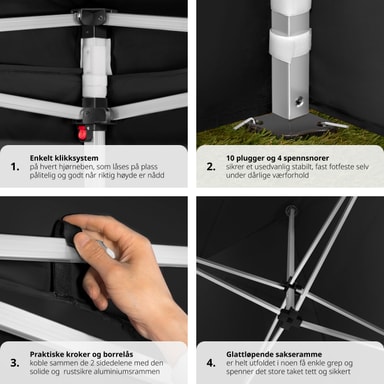 1. Enkelt klikksystem
på hvert hjørneben, som låses på plass pålitelig og godt når riktig høyde er nådd

2. 10 plugger og 4 spennsnorer
sikrer et usedvanlig stabilt, fast fotfeste selv under dårlige værforhold

3. Praktiske kroker og borrelås
koble sammen de 2 sidedelene med den solide og rustsikre aluminiumsrammen

4. Glattløpende sakseramme
er helt utfoldet i noen få enkle grep og spenner det store taket tett og sikkert