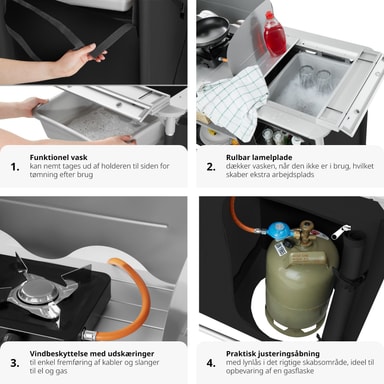 1. Funktionel vask
kan nemt tages ud af holderen til siden for tømning efter brug

2. Rulbar lamelplade
dækker vasken, når den ikke er i brug, hvilket skaber ekstra arbejdsplads

3. Vindbeskyttelse med udskæringer
til enkel fremføring af kabler og slanger til el og gas

4. Praktisk justeringsåbning
med lynlås i det rigtige skabsområde, ideel til opbevaring af en gasflaske