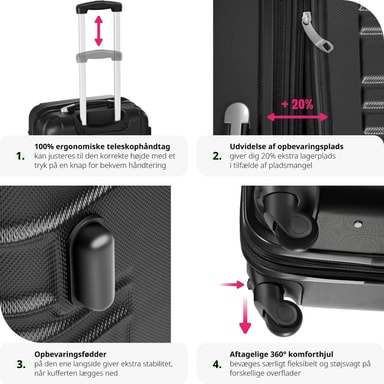 + 20%

1. 100% ergonomiske teleskophåndtag
kan justeres til den korrekte højde med et tryk på en knap for bekvem håndtering

2. Udvidelse af opbevaringsplads
giver dig 20% ekstra lagerplads i tilfælde af pladsmangel

3. Opbevaringsfødder
på den ene langside giver ekstra stabilitet, når kufferten lægges ned

4. Aftagelige 360° komforthjul
bevæges særligt fleksibelt og støjsvagt på forskellige overflader