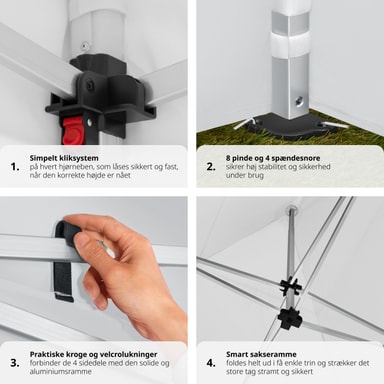 1. Simpelt kliksystem
på hvert hjørneben, som låses sikkert og fast, når den korrekte højde er nået

2. 8 pinde og 4 spændesnore
sikrer høj stabilitet og sikkerhed under brug

3. Praktiske kroge og velcrolukninger
forbinder de 4 sidedele med den solide og aluminiumsramme

4. Smart sakseramme
foldes helt ud i få enkle trin og strækker det store tag stramt og sikkert