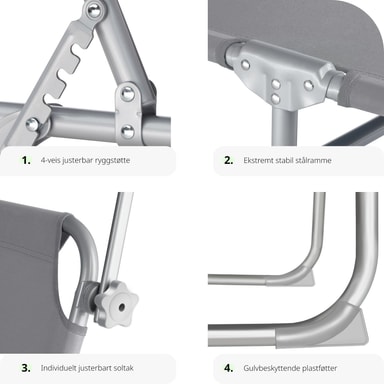 1. 4-veis justerbar ryggstøtte

2. Ekstremt stabil stålramme

3. Individuelt justerbart soltak

4. Gulvbeskyttende plastføtter