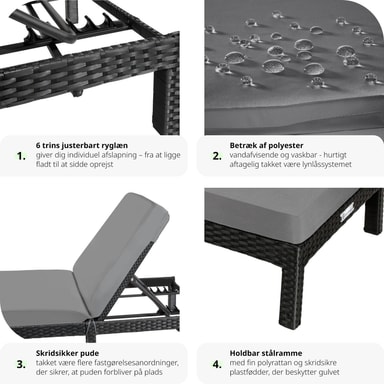 1.

6 trins justerbart ryglæn
giver dig individuel afslapning – fra at ligge fladt til at sidde oprejst

2.

Betræk af polyester
vandafvisende og vaskbar - hurtigt aftagelig takket være lynlåssystemet

3.

Skridsikker pude
takket være flere fastgørelsesanordninger, der sikrer, at puden forbliver på plads

4.

Holdbar stålramme
med fin polyrattan og skridsikre plastfødder, der beskytter gulvet