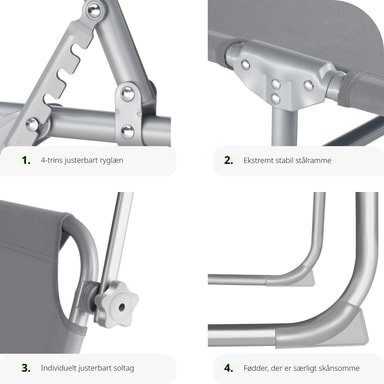 1. 4-trins justerbart ryglæn

2. Ekstremt stabil stålramme

3. Individuelt justerbart soltag

4. Fødder, der er særligt skånsomme