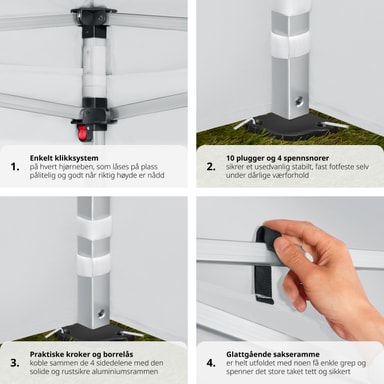 1. Enkelt klikksystem
på hvert hjørneben, som låses på plass pålitelig og godt når riktig høyde er nådd

2. 10 plugger og 4 spennsnorer
sikrer et usedvanlig stabilt, fast fotfeste selv under dårlige værforhold

3. Praktiske kroker og borrelås
koble sammen de 4 sidedelene med den solide og rustsikre aluminiumsrammen

4. Glattgående sakseramme
er helt utfoldet med noen få enkle grep og spenner det store taket tett og sikkert