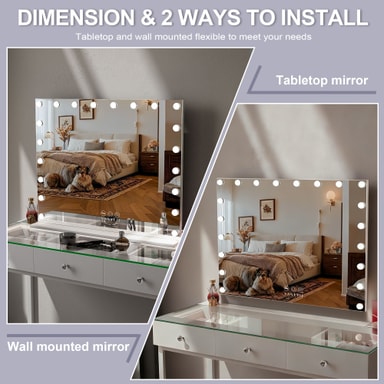 DIMENSION & 2 WAYS TO INSTALL

Tabletop and wall mounted flexible to meet your needs

Tabletop mirror

Wall mounted mirror