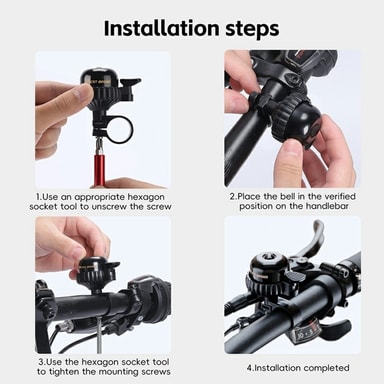 Installation steps

1.Use an appropriate hexagon socket tool to unscrew the screw

2.Place the bell in the verified position on the handlebar

3.Use the hexagon socket tool to tighten the mounting screws

4.Installation completed