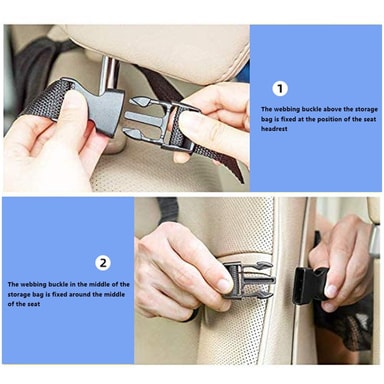 1

The webbing buckle above the storage bag is fixed at the position of the seat headrest

2

The webbing buckle in the middle of the storage bag is fixed around the middle of the seat